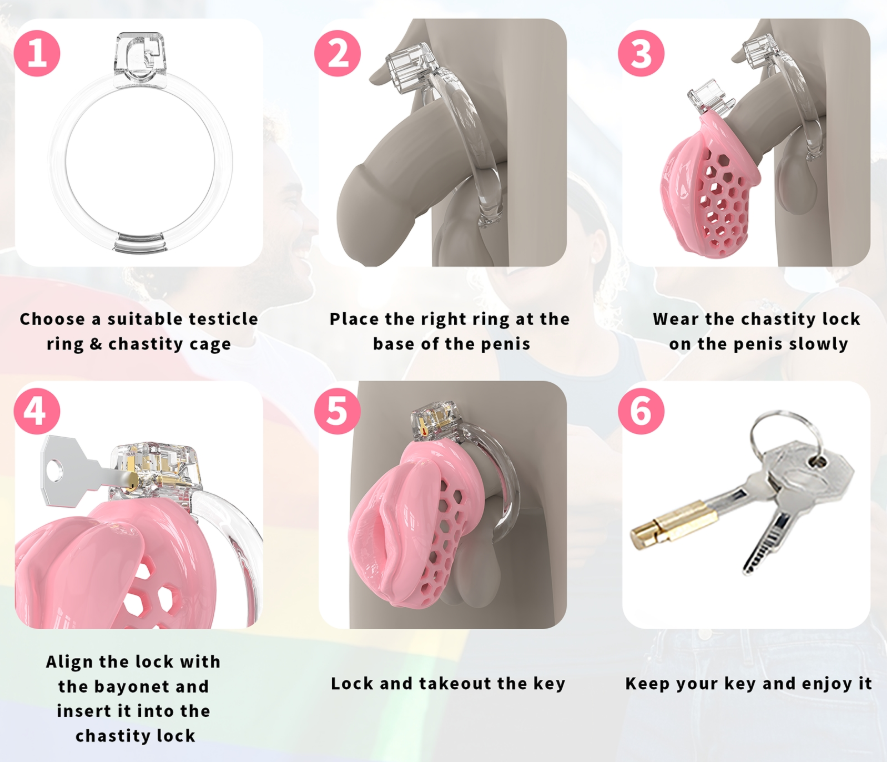 1

Choose a suitable testicle ring & chastity cage

2

Place the right ring at the base of the penis

3

Wear the chastity lock on the penis slowly

4

Align the lock with the bayonet and insert it into the chastity lock

5

Lock and takeout the key

6

Keep your key and enjoy it