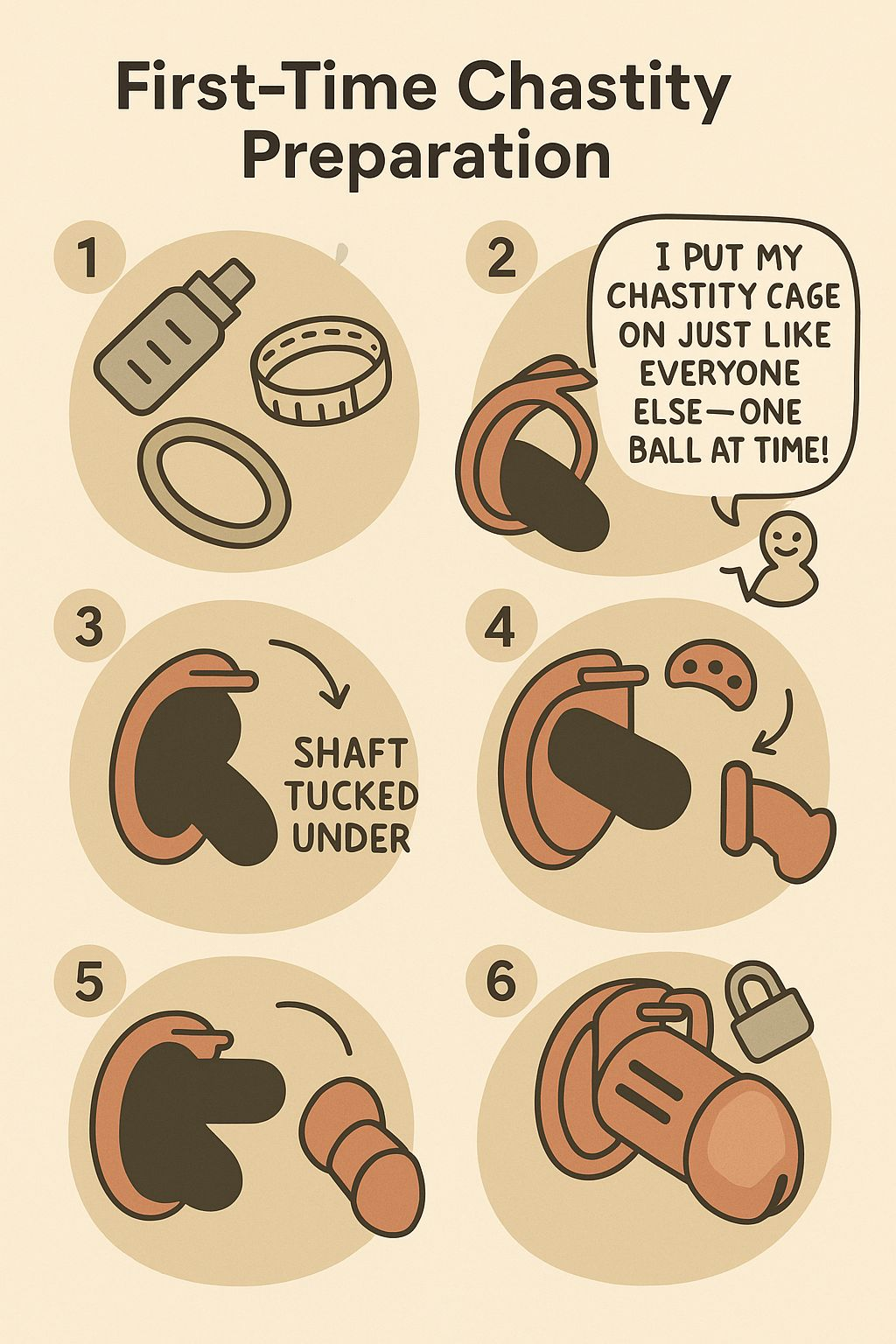 First-Time Chastity Preparation

1

2

I PUT MY CHASTITY CAGE ON JUST LIKE EVERYONE ELSE—ONE BALL AT TIME!

3

SHAFT TUCKED UNDER

4

5

6